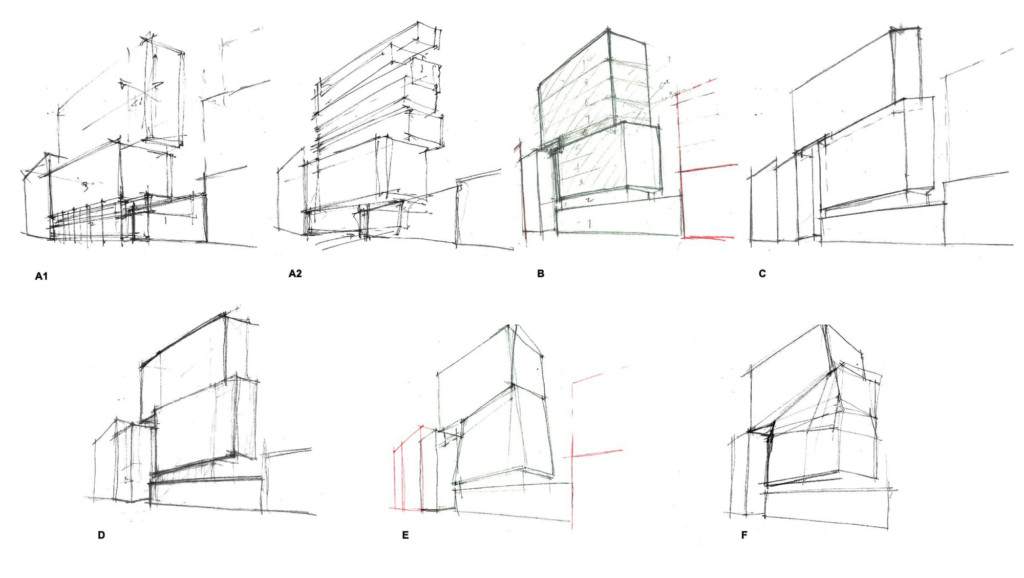 A1

A2

B

C

D

E

F